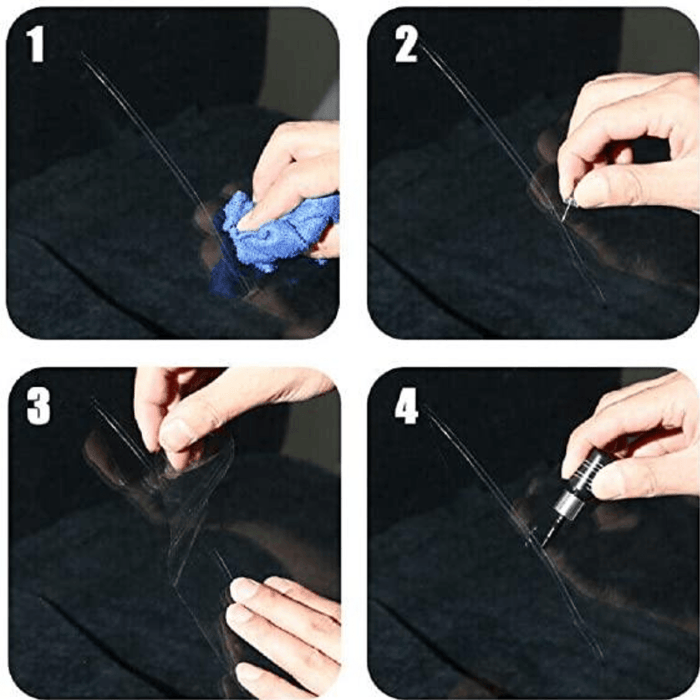 1

2

3

4